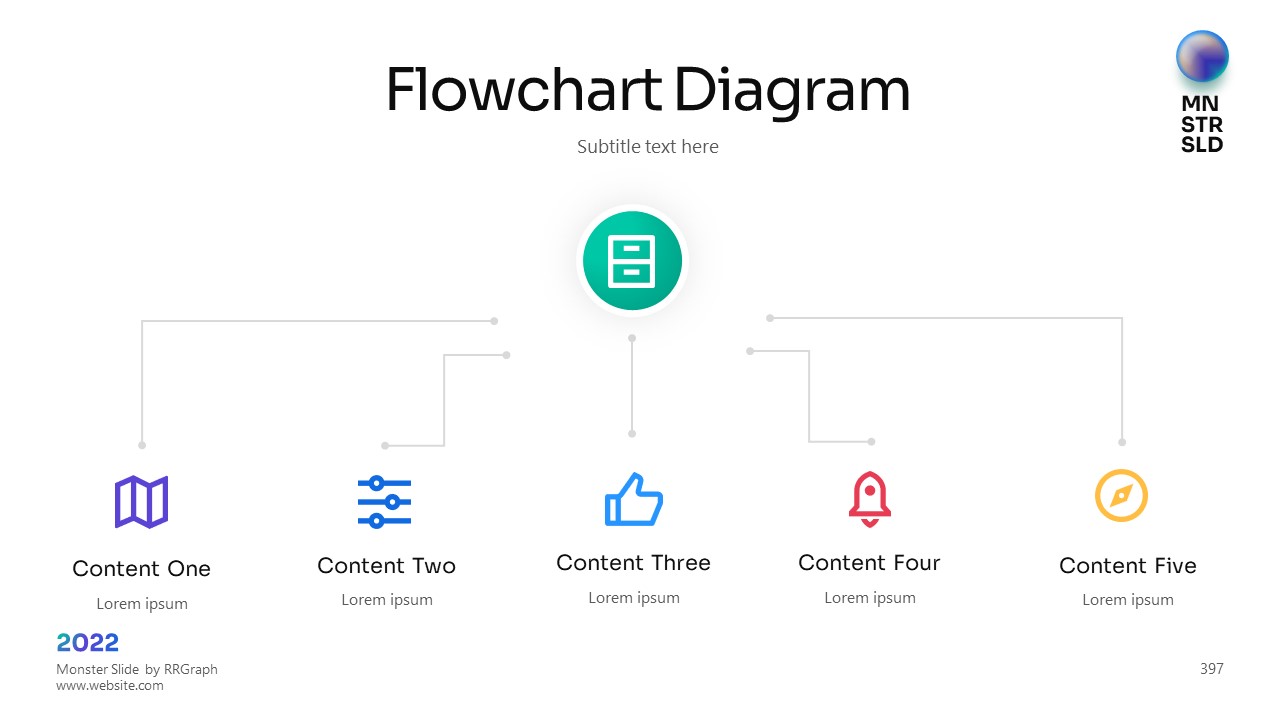 Flowchart Diagram

Subtitle text here

MN
STR
SLD

Content One
Lorem ipsum

Content Two
Lorem ipsum

Content Three
Lorem ipsum

Content Four
Lorem ipsum

Content Five
Lorem ipsum

2022
Monster Slide by RRGraph
www.website.com

397